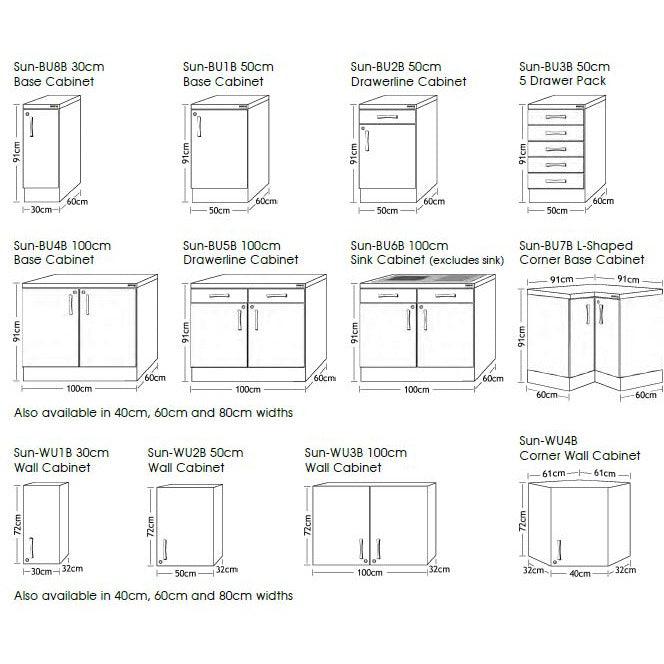 Sun-BU8B 30cm
Base Cabinet

91cm
30cm
60cm

Sun-BU1B 50cm
Base Cabinet

91cm
50cm
60cm

Sun-BU2B 50cm
Drawerline Cabinet

91cm
50cm
60cm

Sun-BU3B 50cm
5 Drawer Pack

91cm
50cm
60cm

Sun-BU4B 100cm
Base Cabinet

91cm
100cm
60cm

Sun-BU5B 100cm
Drawerline Cabinet

91cm
100cm
60cm

Sun-BU6B 100cm
Sink Cabinet (excludes sink)

91cm
100cm
60cm

Sun-BU7B L-Shaped
Corner Base Cabinet

91cm
91cm
91cm
60cm
60cm

Also available in 40cm, 60cm and 80cm widths

Sun-WU1B 30cm
Wall Cabinet

72cm
30cm
32cm

Sun-WU2B 50cm
Wall Cabinet

72cm
50cm
32cm

Sun-WU3B 100cm
Wall Cabinet

72cm
100cm
32cm

Sun-WU4B
Corner Wall Cabinet

61cm
61cm
72cm
32cm
40cm
32cm

Also available in 40cm, 60cm and 80cm widths