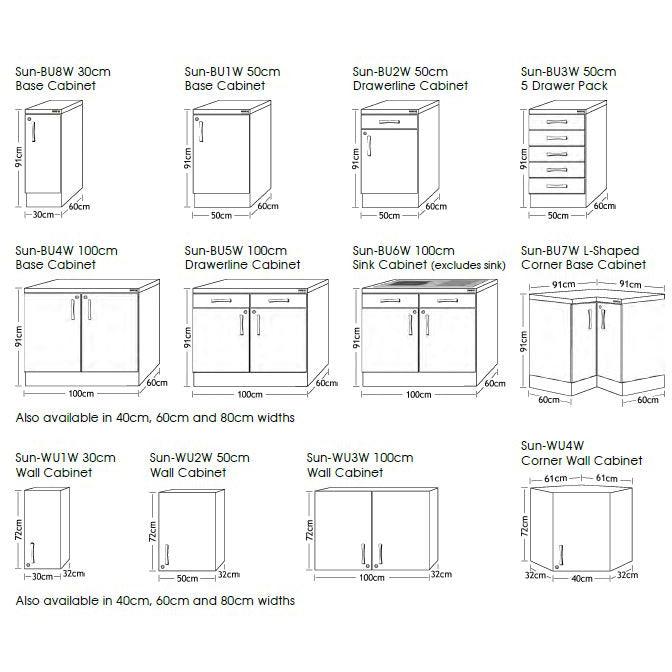 Sun-BU8W 30cm
Base Cabinet

91cm
30cm
60cm

Sun-BU1W 50cm
Base Cabinet

91cm
50cm
60cm

Sun-BU2W 50cm
Drawerline Cabinet

91cm
50cm
60cm

Sun-BU3W 50cm
5 Drawer Pack

91cm
50cm
60cm

Sun-BU4W 100cm
Base Cabinet

91cm
100cm
60cm

Sun-BU5W 100cm
Drawerline Cabinet

91cm
100cm
60cm

Sun-BU6W 100cm
Sink Cabinet (excludes sink)

91cm
100cm
60cm

Sun-BU7W L-Shaped
Corner Base Cabinet

91cm
91cm
91cm
60cm
60cm

Also available in 40cm, 60cm and 80cm widths

Sun-WU1W 30cm
Wall Cabinet

72cm
30cm
32cm

Sun-WU2W 50cm
Wall Cabinet

72cm
50cm
32cm

Sun-WU3W 100cm
Wall Cabinet

72cm
100cm
32cm

Sun-WU4W
Corner Wall Cabinet

61cm
61cm
72cm
32cm
40cm
32cm

Also available in 40cm, 60cm and 80cm widths