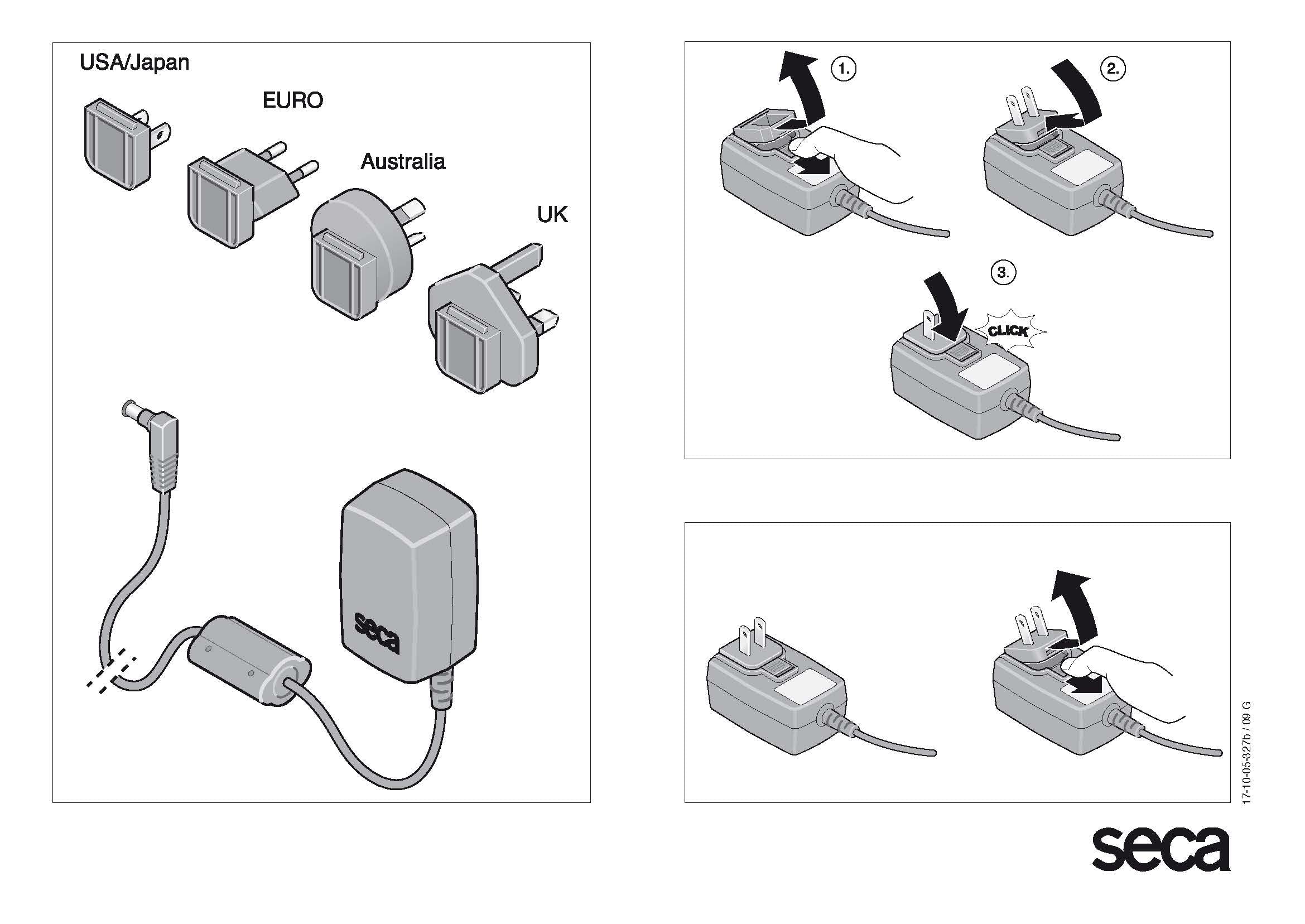 USA/Japan

EURO

Australia

UK

seca

1.

2.

3.

CLICK

17-10-05-327b / 09 G

seca