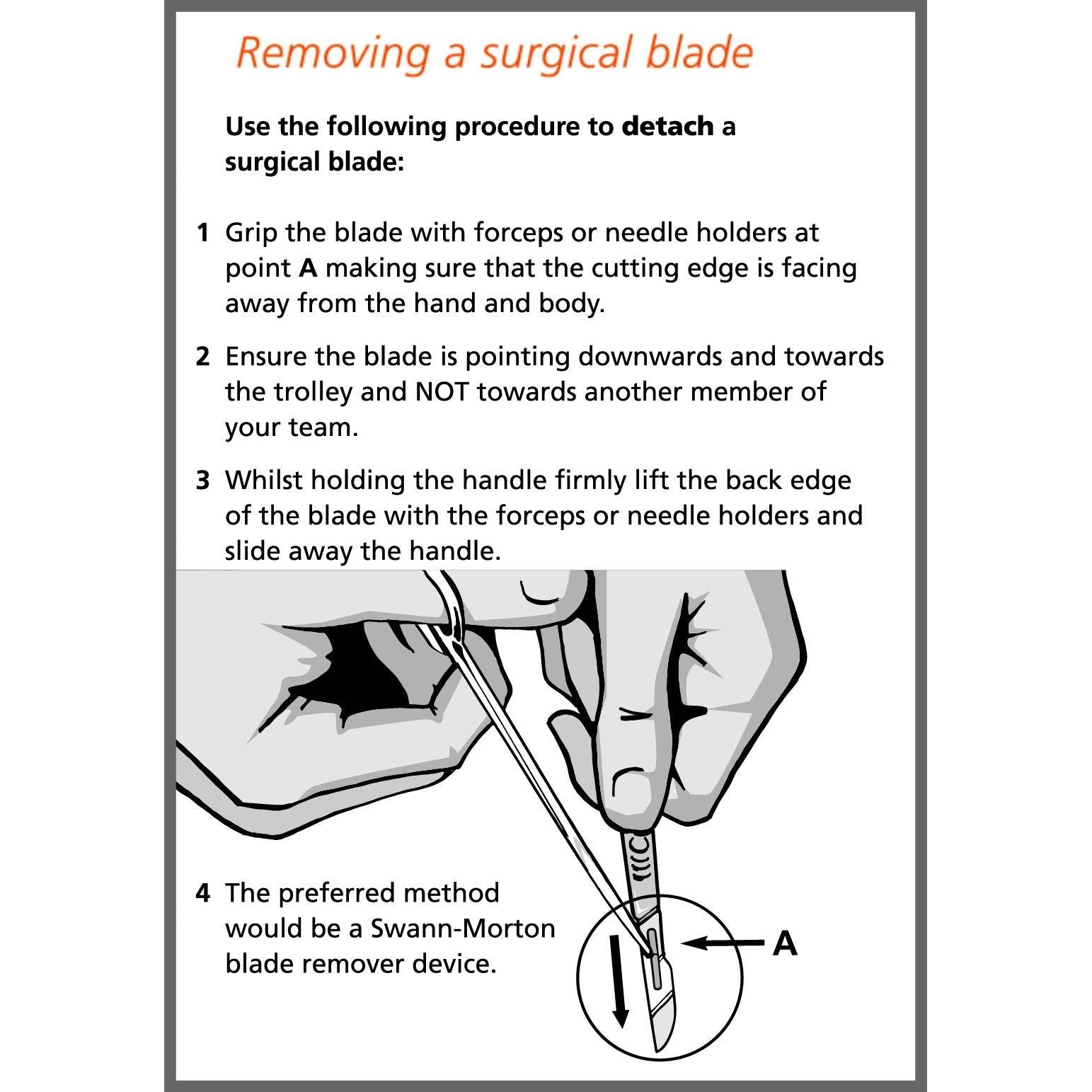 Removing a surgical blade

Use the following procedure to detach a surgical blade:

1 Grip the blade with forceps or needle holders at point A making sure that the cutting edge is facing away from the hand and body.

2 Ensure the blade is pointing downwards and towards the trolley and NOT towards another member of your team.

3 Whilst holding the handle firmly lift the back edge of the blade with the forceps or needle holders and slide away the handle.

4 The preferred method would be a Swann-Morton blade remover device.

A