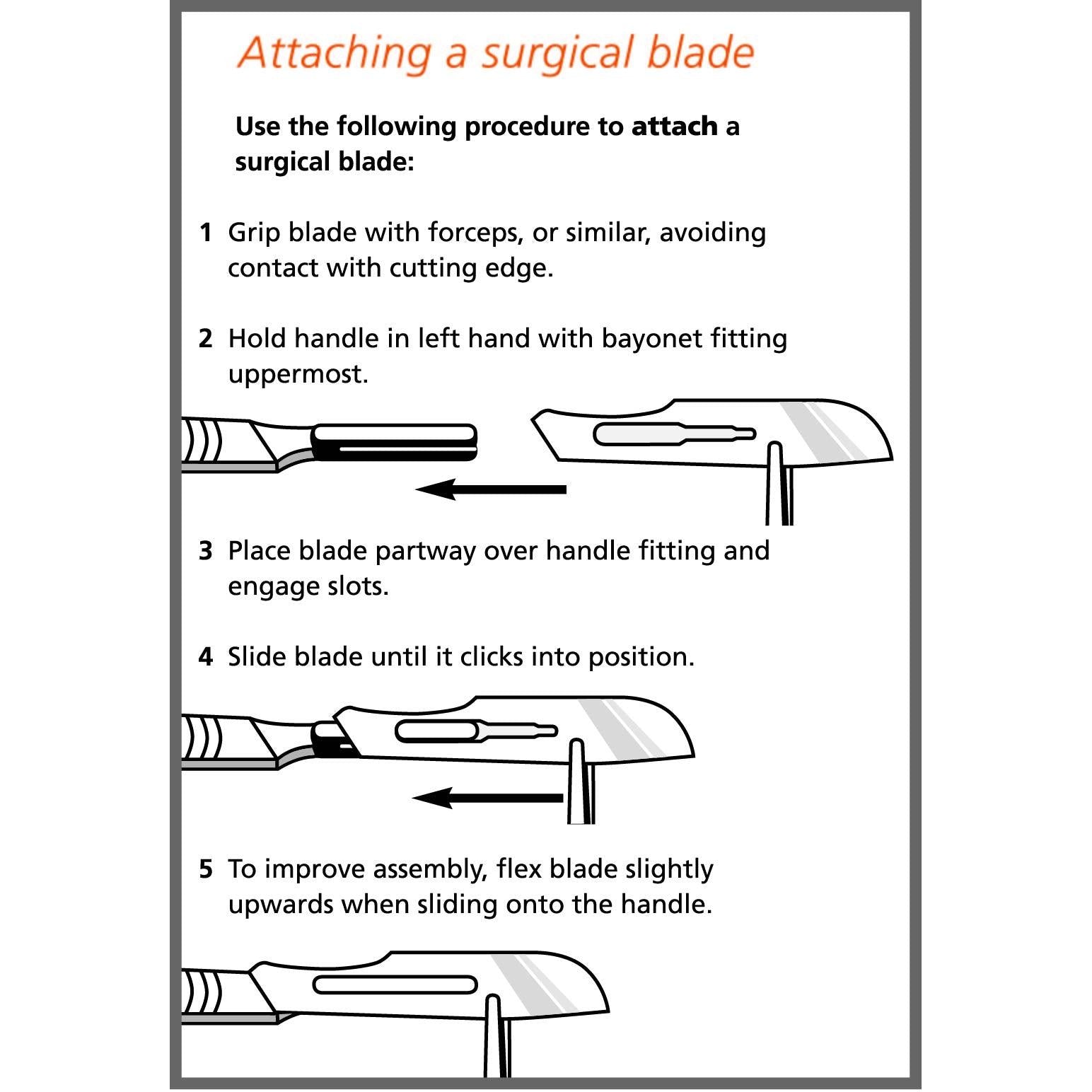 Attaching a surgical blade

Use the following procedure to attach a surgical blade:

1 Grip blade with forceps, or similar, avoiding contact with cutting edge.

2 Hold handle in left hand with bayonet fitting uppermost.

3 Place blade partway over handle fitting and engage slots.

4 Slide blade until it clicks into position.

5 To improve assembly, flex blade slightly upwards when sliding onto the handle.