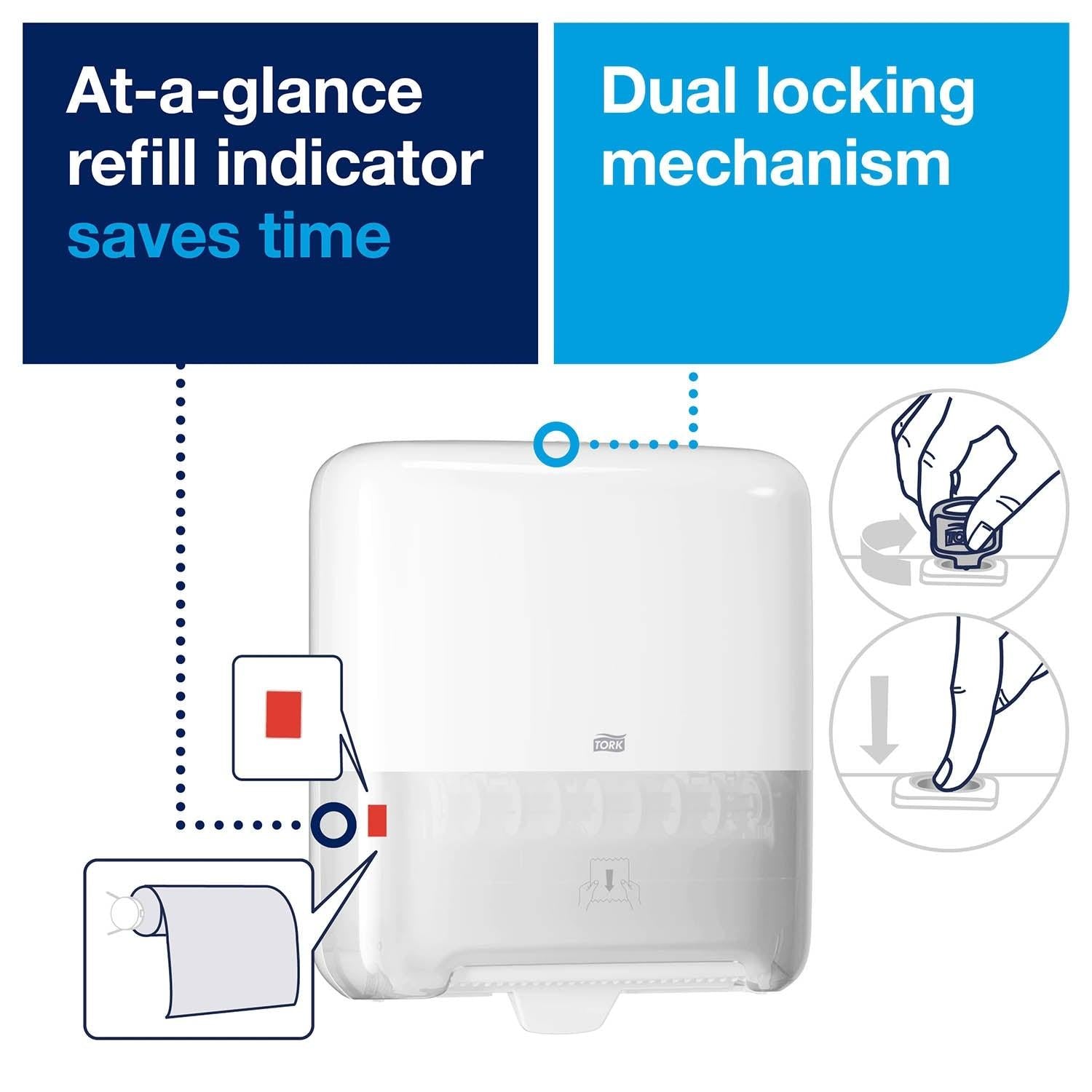 At-a-glance refill indicator saves time

Dual locking mechanism

TORK