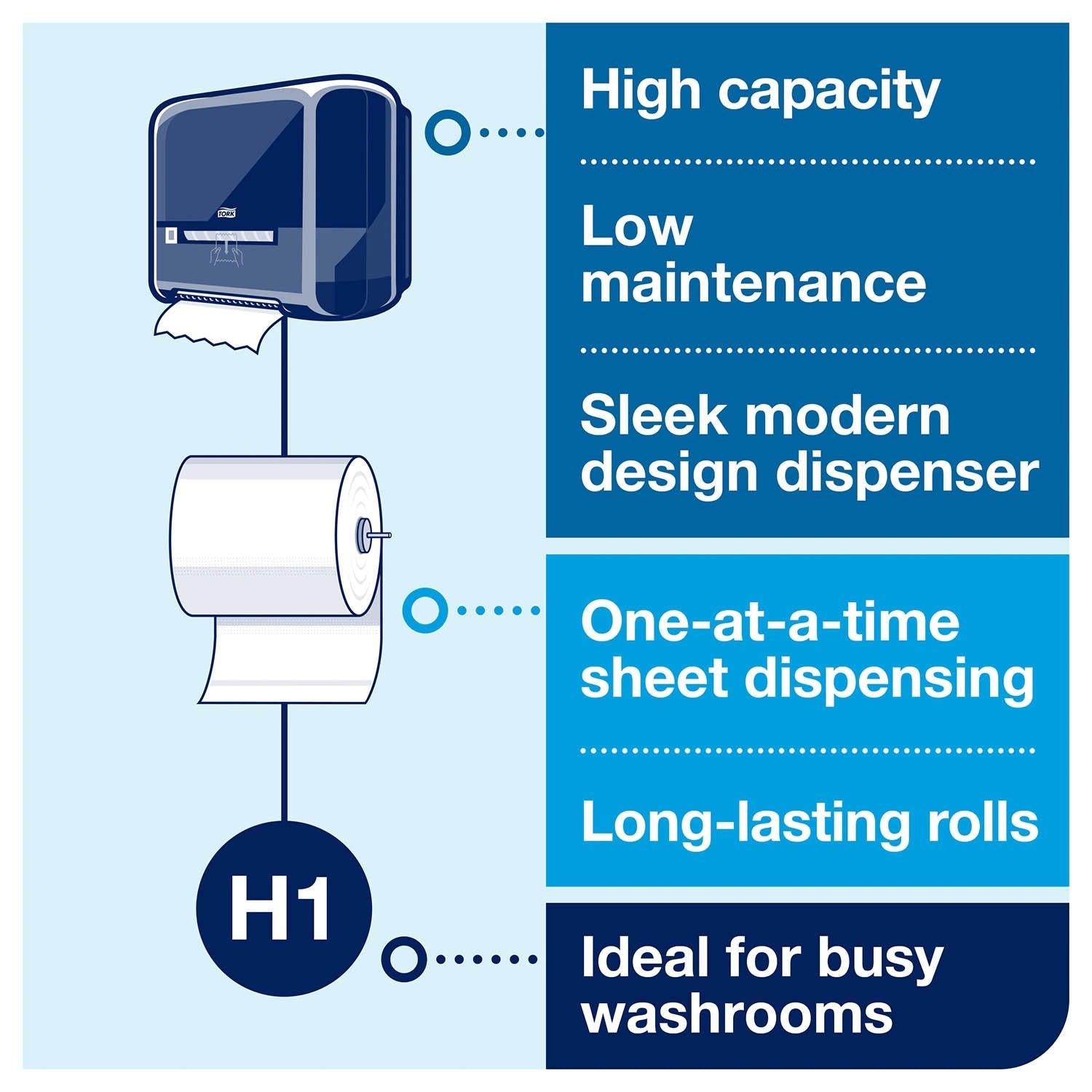 TORK

H1

High capacity

Low maintenance

Sleek modern design dispenser

One-at-a-time sheet dispensing

Long-lasting rolls

Ideal for busy washrooms