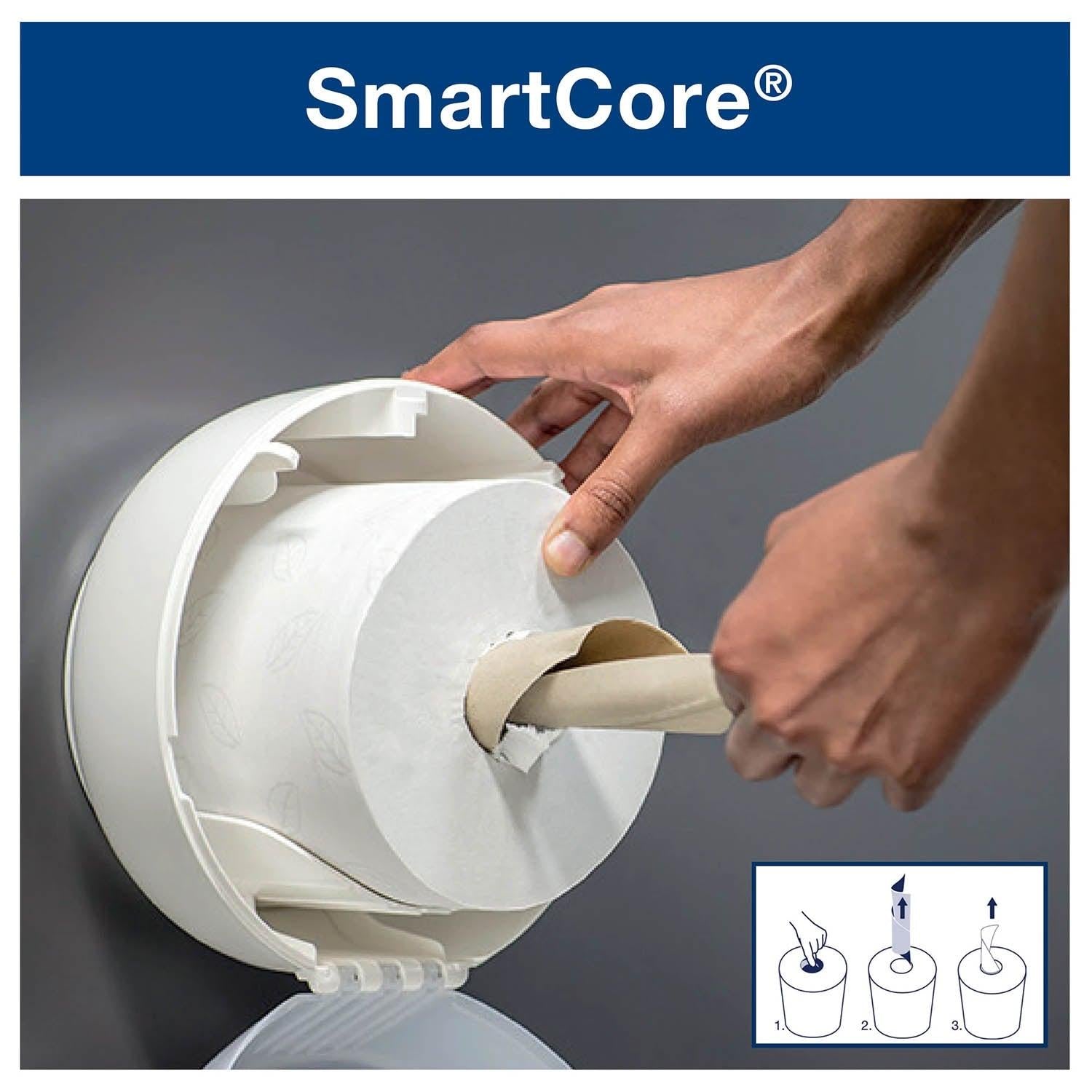 SmartCore®

1.

2.

3.