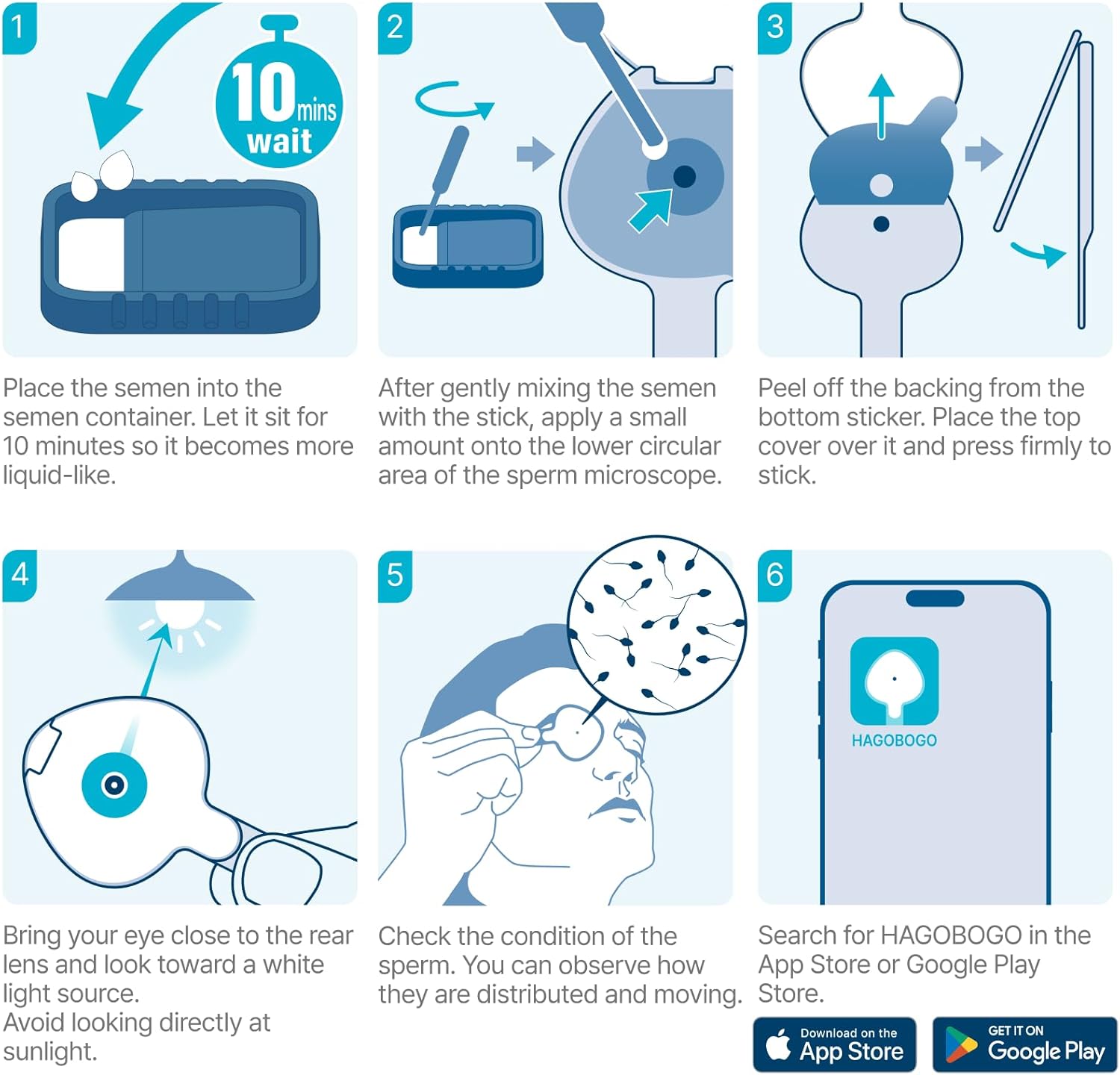 1

10 mins wait

Place the semen into the semen container. Let it sit for 10 minutes so it becomes more liquid-like.

2

After gently mixing the semen with the stick, apply a small amount onto the lower circular area of the sperm microscope.

3

Peel off the backing from the bottom sticker. Place the top cover over it and press firmly to stick.

4

Bring your eye close to the rear lens and look toward a white light source.
Avoid looking directly at sunlight.

5

Check the condition of the sperm. You can observe how they are distributed and moving.

6

HAGOBOGO

Search for HAGOBOGO in the App Store or Google Play Store.

Download on the App Store

GET IT ON Google Play